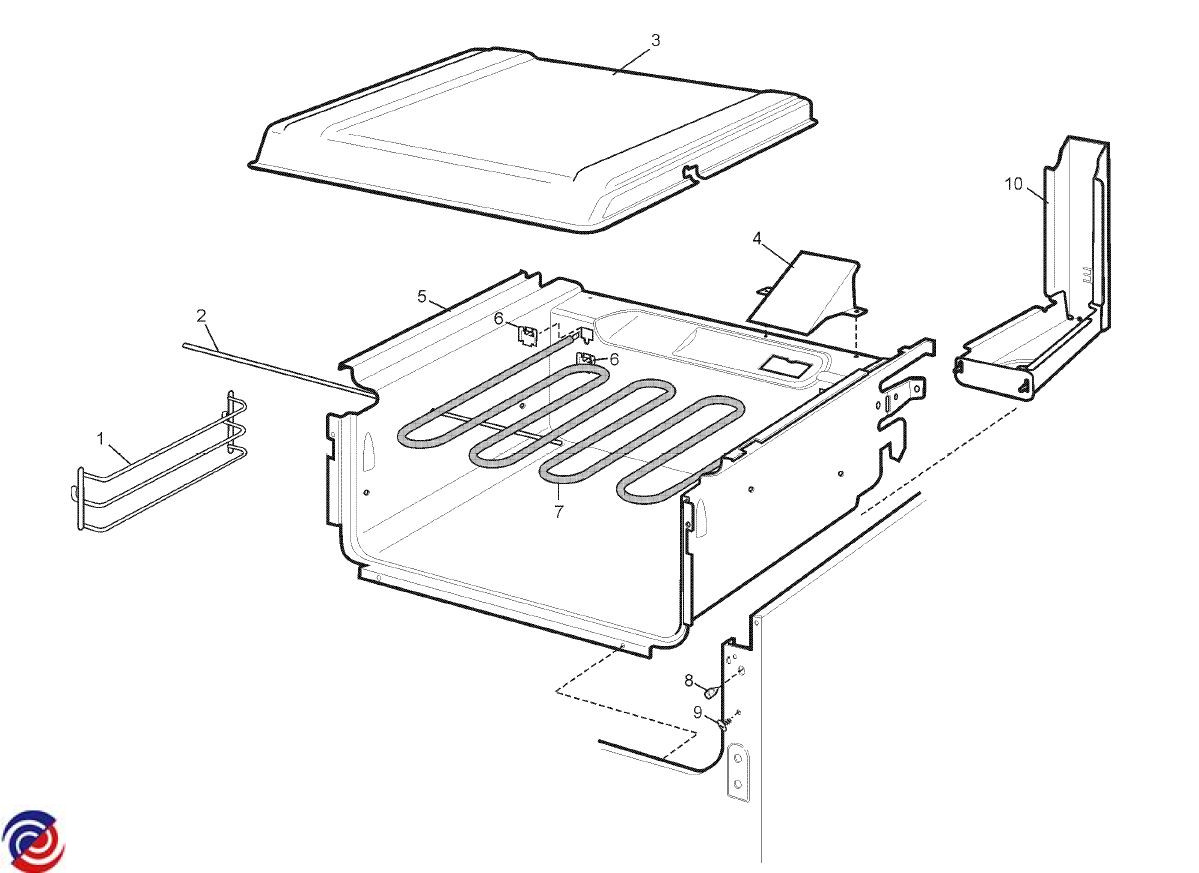 3
10
4
5
2
6
6
1
7
8
9